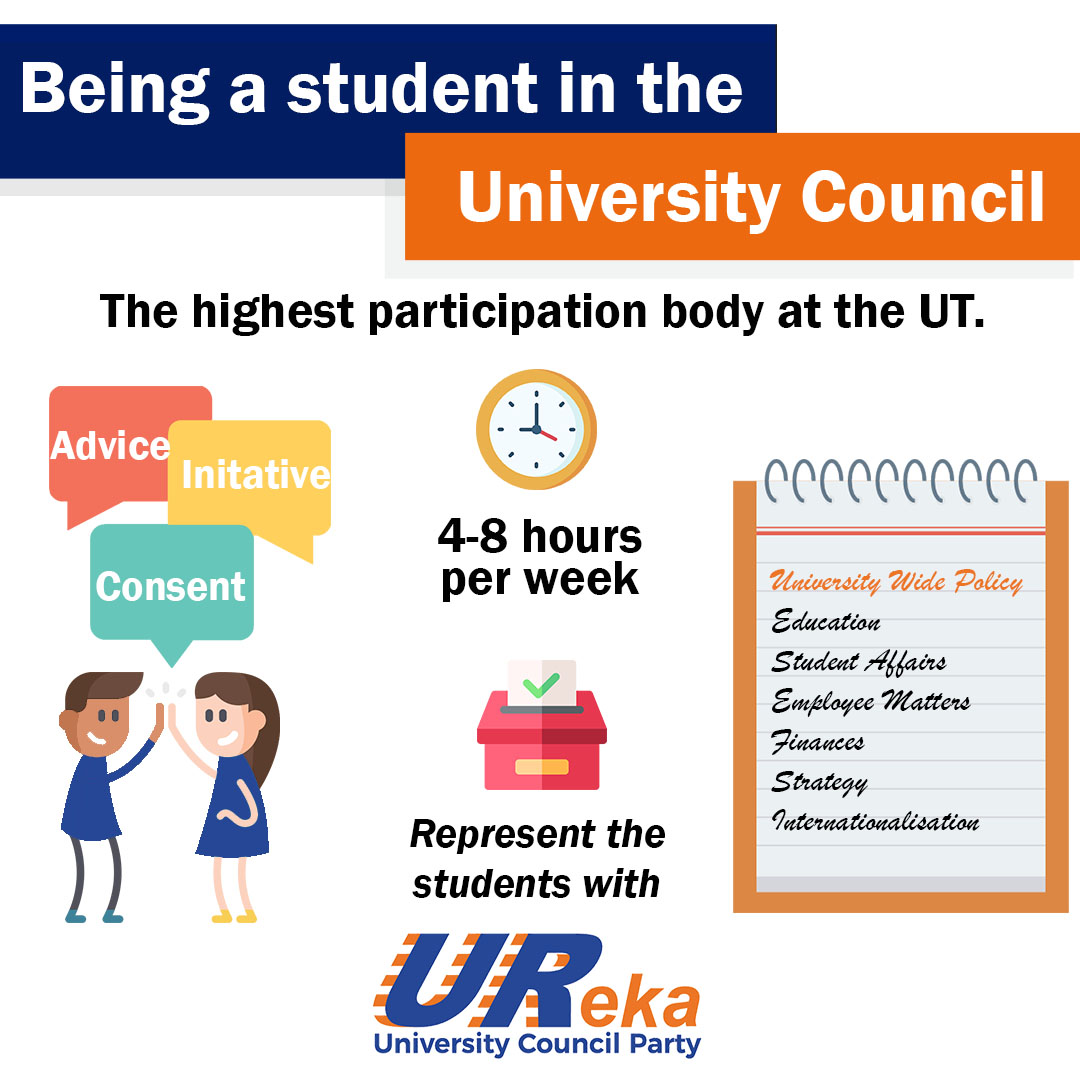 Being a student in the
University Council

The highest participation body at the UT.

Advice
Initative
Consent

4-8 hours per week

Represent the students with

UReka
University Council Party

University Wide Policy
Education
Student Affairs
Employee Matters
Finances
Strategy
Internationalisation